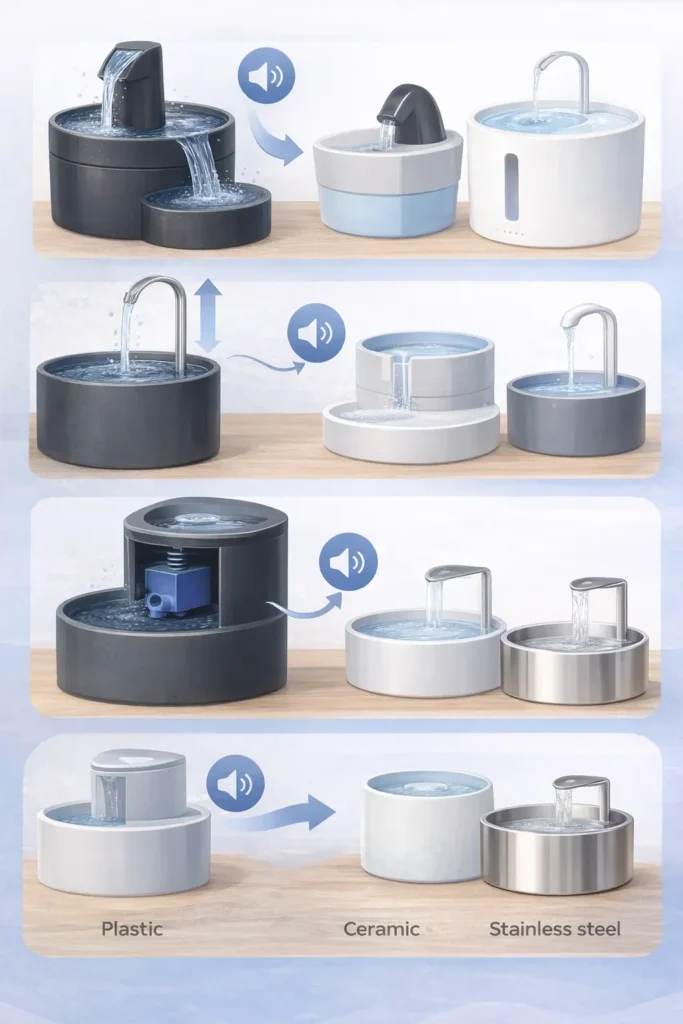 Plastic

Ceramic

Stainless steel